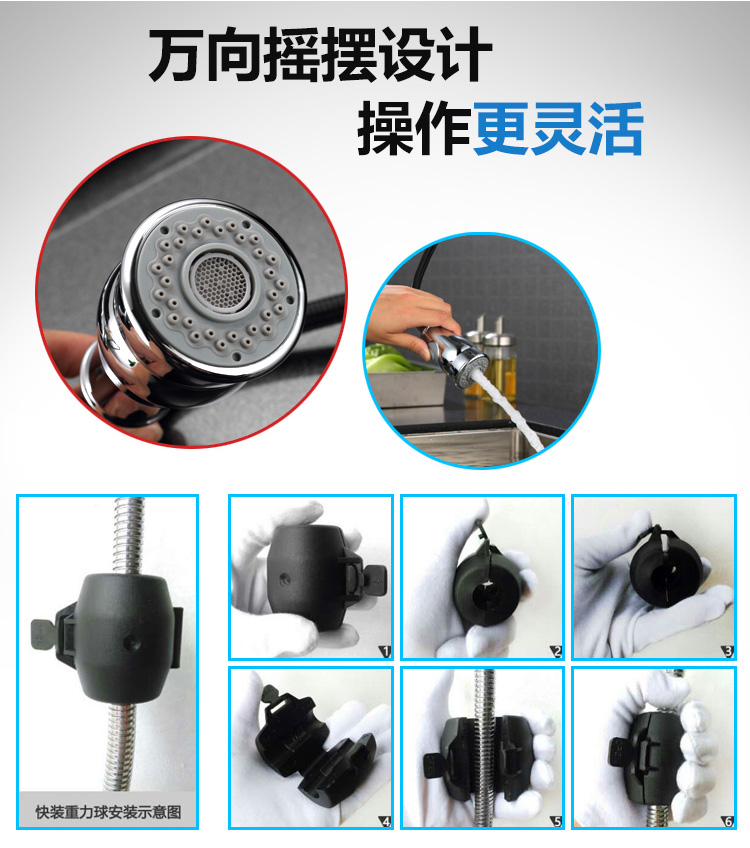 万向摇摆设计

操作更灵活

快装重力球安装示意图

1

2

3

4

5

6